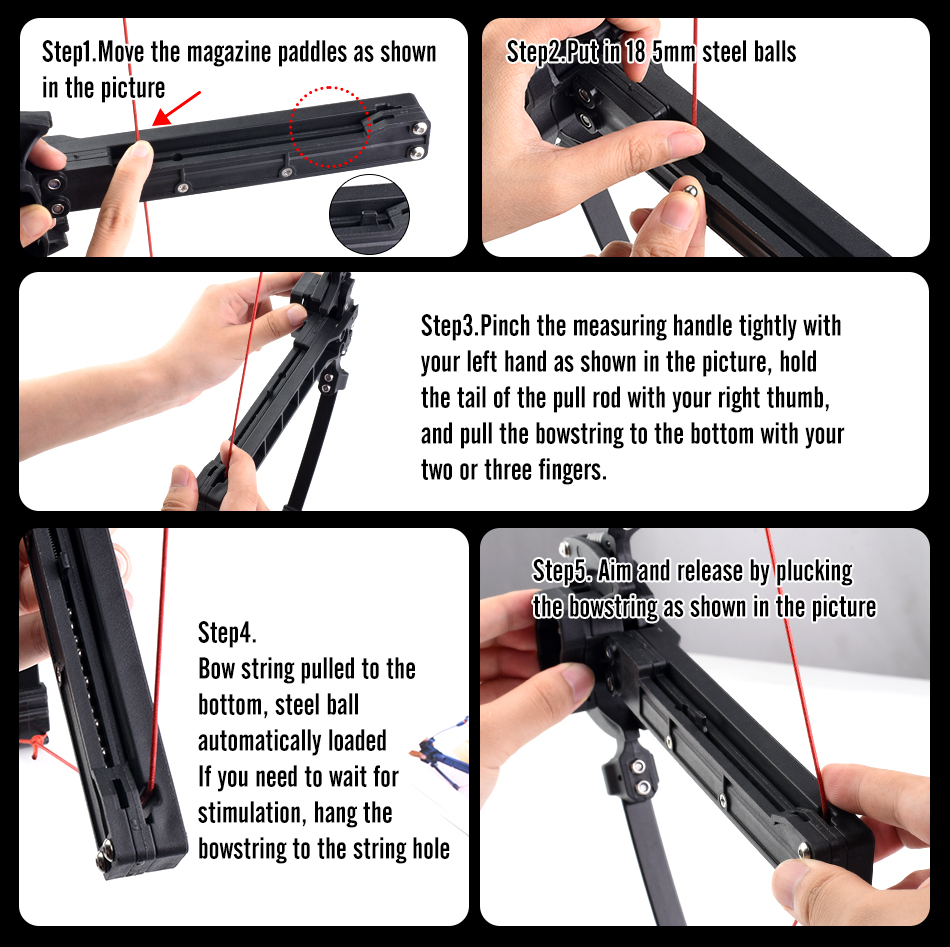 Step1.Move the magazine paddles as shown in the picture

Step2.Put in 18 5mm steel balls

Step3.Pinch the measuring handle tightly with your left hand as shown in the picture, hold the tail of the pull rod with your right thumb, and pull the bowstring to the bottom with your two or three fingers.

Step4.
Bow string pulled to the bottom, steel ball automatically loaded
If you need to wait for stimulation, hang the bowstring to the string hole

Step5. Aim and release by plucking the bowstring as shown in the picture